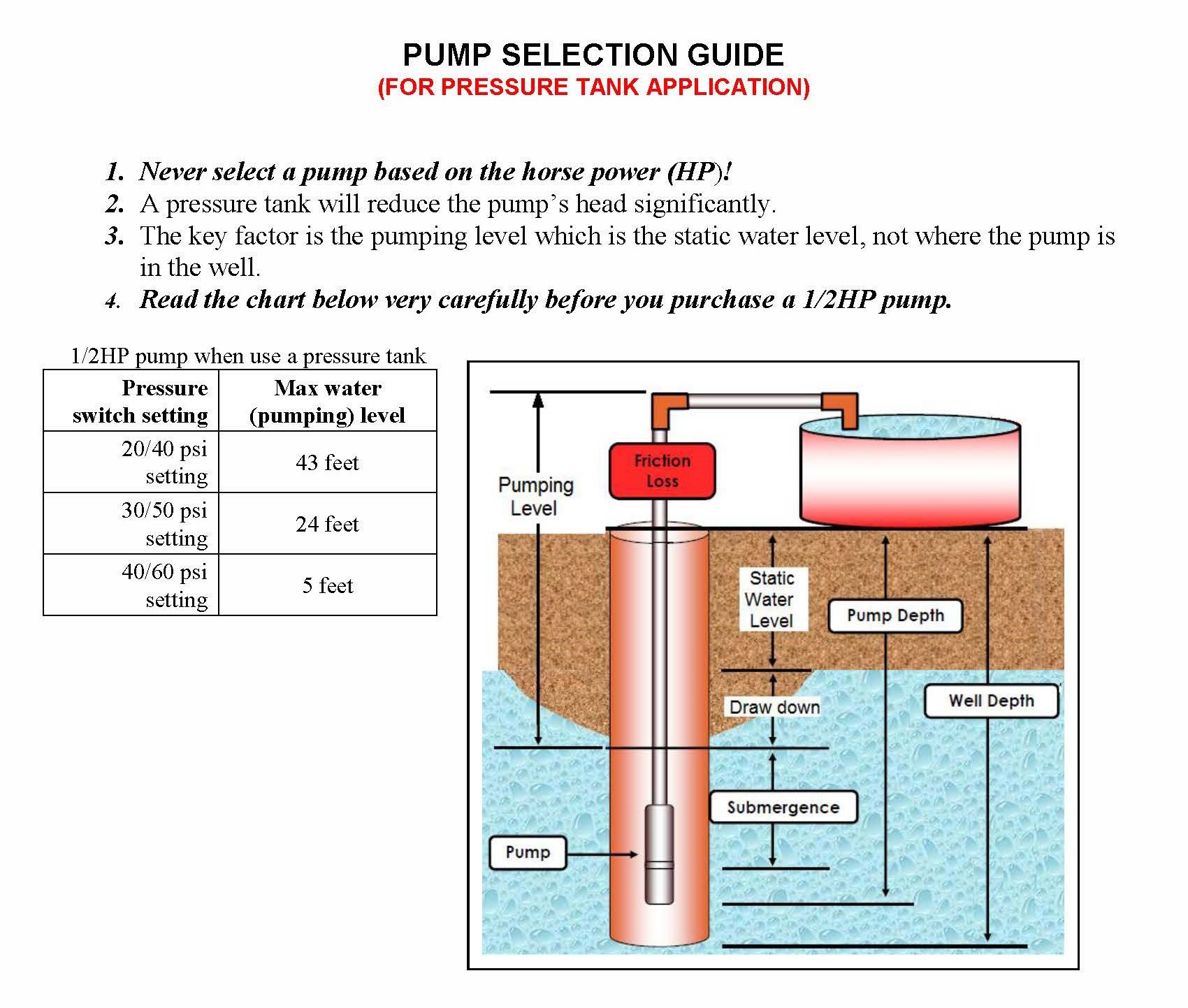 PUMP SELECTION GUIDE
(FOR PRESSURE TANK APPLICATION)

1. Never select a pump based on the horse power (HP)!
2. A pressure tank will reduce the pump's head significantly.
3. The key factor is the pumping level which is the static water level, not where the pump is in the well.
4. Read the chart below very carefully before you purchase a 1/2HP pump.

1/2HP pump when use a pressure tank

| Pressure switch setting | Max water (pumping) level |
|---|---|
| 20/40 psi setting | 43 feet |
| 30/50 psi setting | 24 feet |
| 40/60 psi setting | 5 feet |

Pumping Level
Friction Loss
Static Water Level
Pump Depth
Draw down
Well Depth
Submergence
Pump