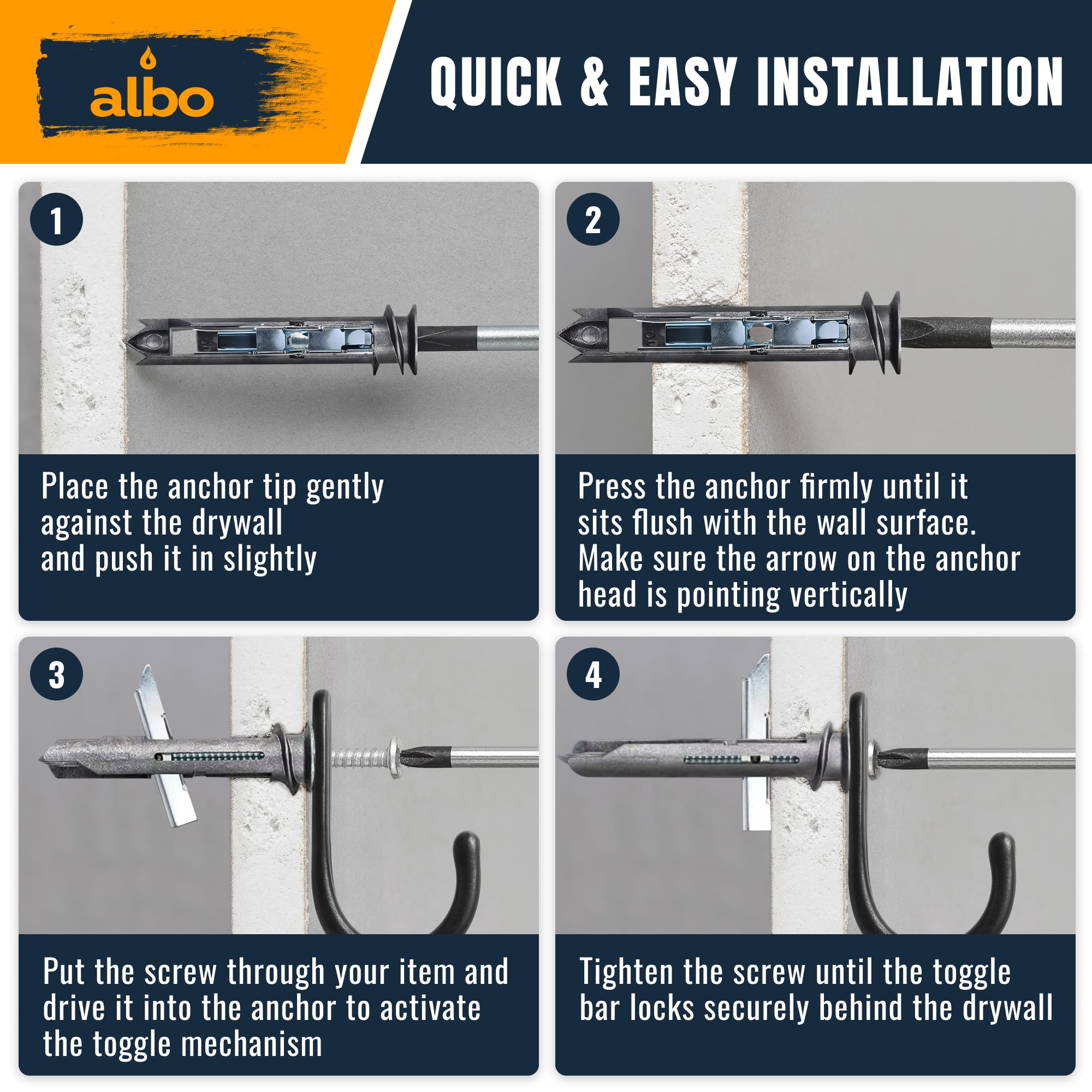 albo

QUICK & EASY INSTALLATION

1

Place the anchor tip gently against the drywall and push it in slightly

2

Press the anchor firmly until it sits flush with the wall surface. Make sure the arrow on the anchor head is pointing vertically

3

Put the screw through your item and drive it into the anchor to activate the toggle mechanism

4

Tighten the screw until the toggle bar locks securely behind the drywall