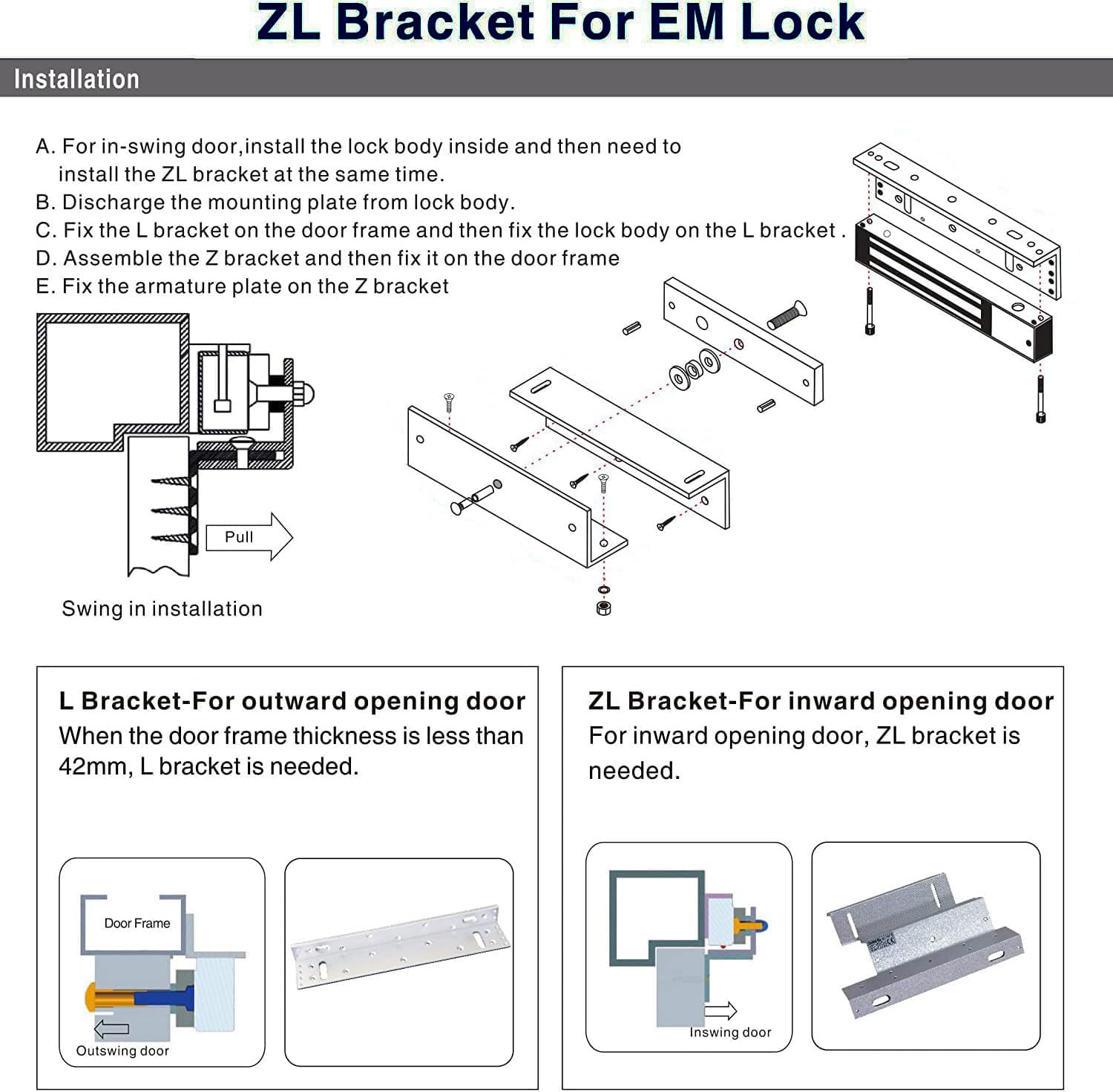 ZL Bracket For EM Lock

Installation

A. For in-swing door,install the lock body inside and then need to install the ZL bracket at the same time.
B. Discharge the mounting plate from lock body.
C. Fix the L bracket on the door frame and then fix the lock body on the L bracket .
D. Assemble the Z bracket and then fix it on the door frame
E. Fix the armature plate on the Z bracket

Pull

Swing in installation

L Bracket-For outward opening door
When the door frame thickness is less than 42mm, L bracket is needed.

Door Frame

Outswing door

ZL Bracket-For inward opening door
For inward opening door, ZL bracket is needed.

Inswing door