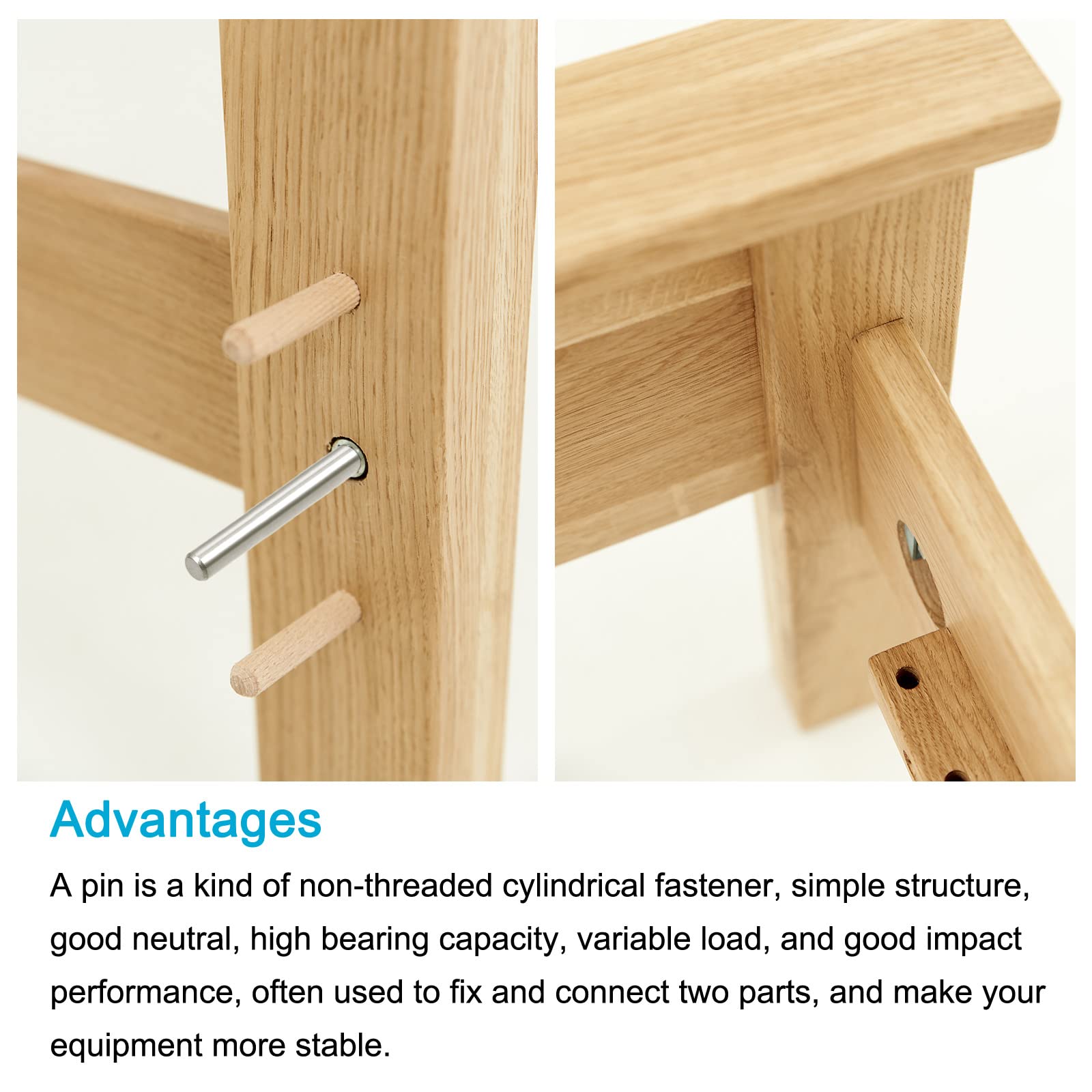 Advantages

A pin is a kind of non-threaded cylindrical fastener, simple structure, good neutral, high bearing capacity, variable load, and good impact performance, often used to fix and connect two parts, and make your equipment more stable.