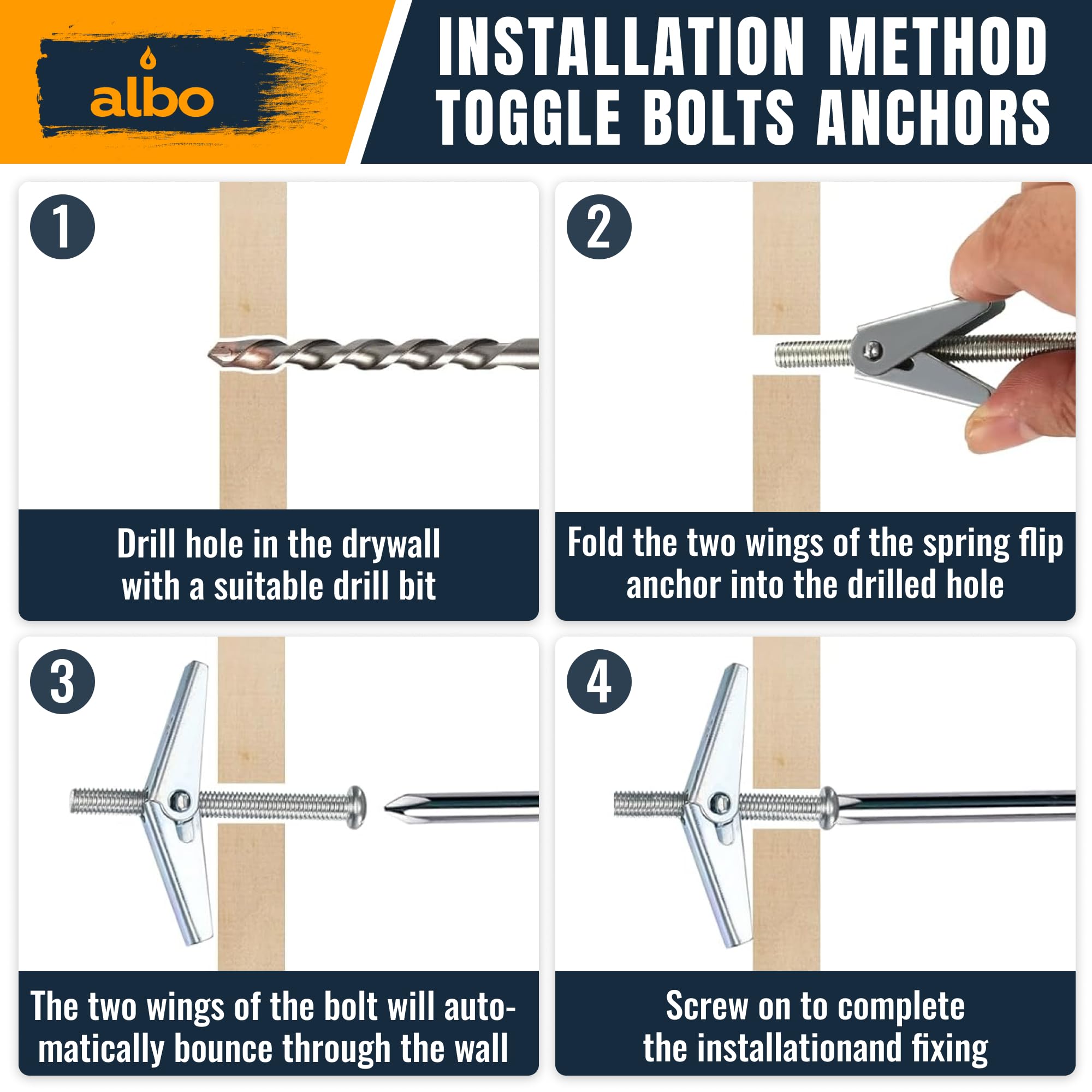 albo

INSTALLATION METHOD TOGGLE BOLTS ANCHORS

1

Drill hole in the drywall with a suitable drill bit

2

Fold the two wings of the spring flip anchor into the drilled hole

3

The two wings of the bolt will automatically bounce through the wall

4

Screw on to complete the installationand fixing