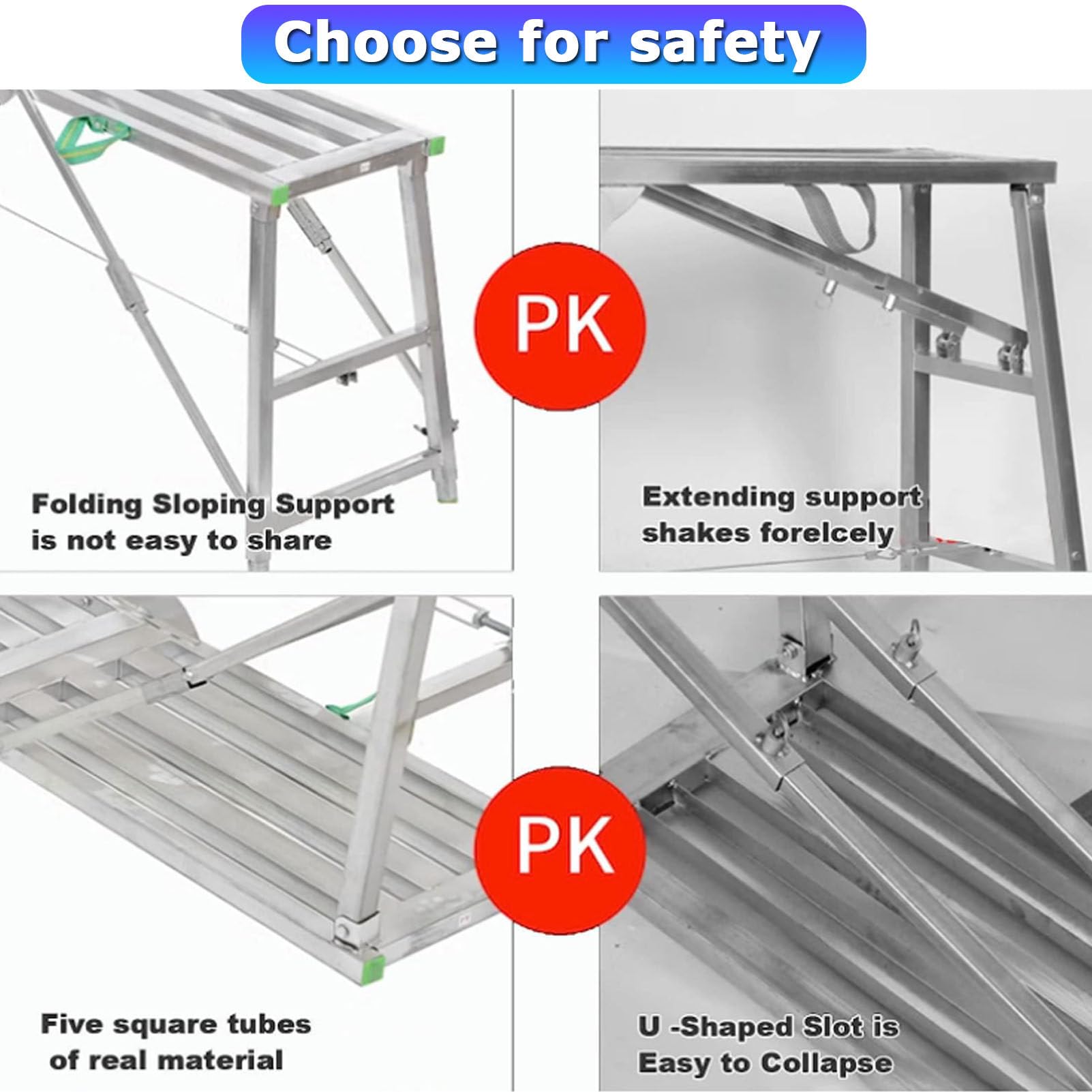 Choose for safety

Folding Sloping Support is not easy to share

PK

Extending support shakes forelcely

Five square tubes of real material

PK

U -Shaped Slot is Easy to Collapse