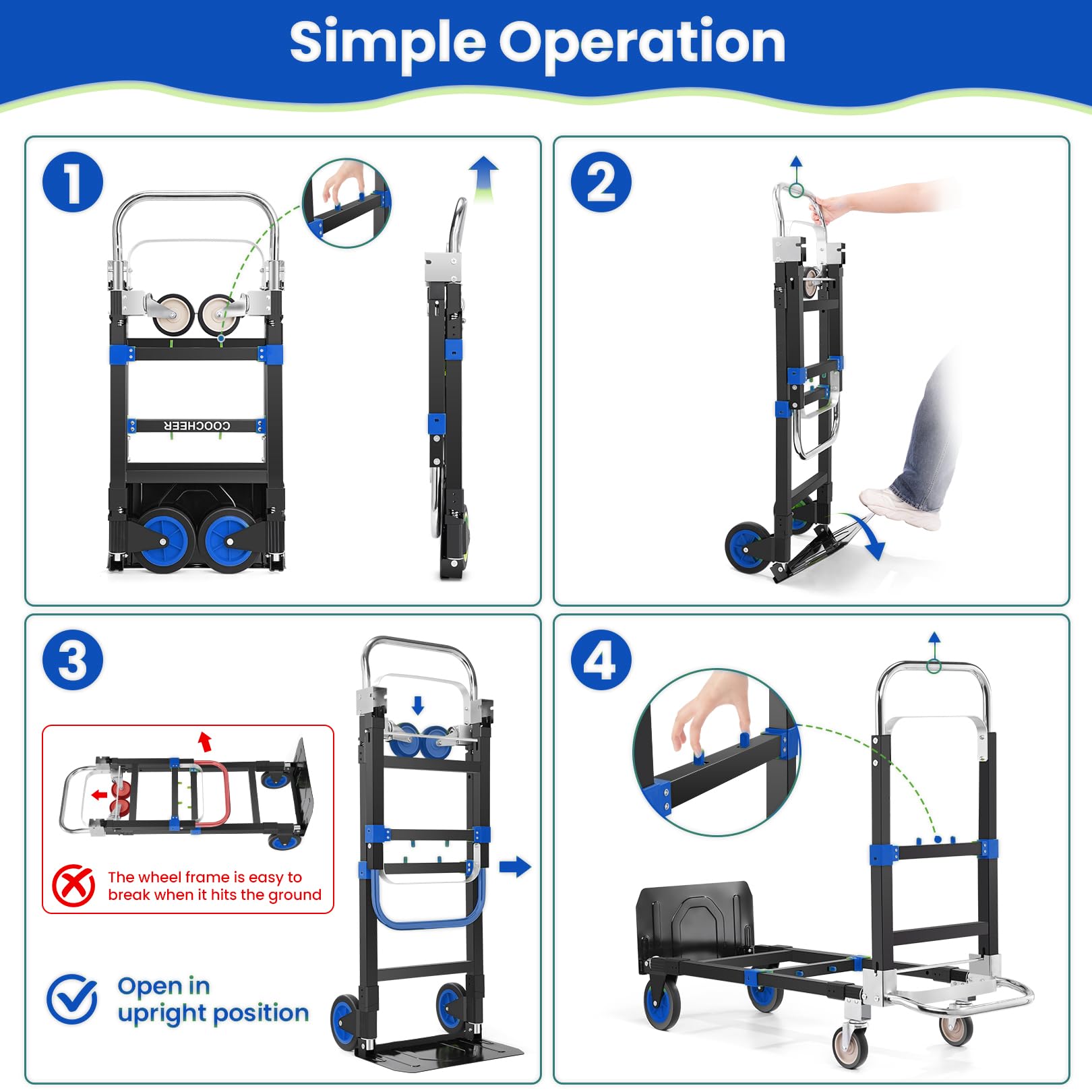 Simple Operation

1

COOCHEER

2

3

The wheel frame is easy to break when it hits the ground

Open in upright position

4