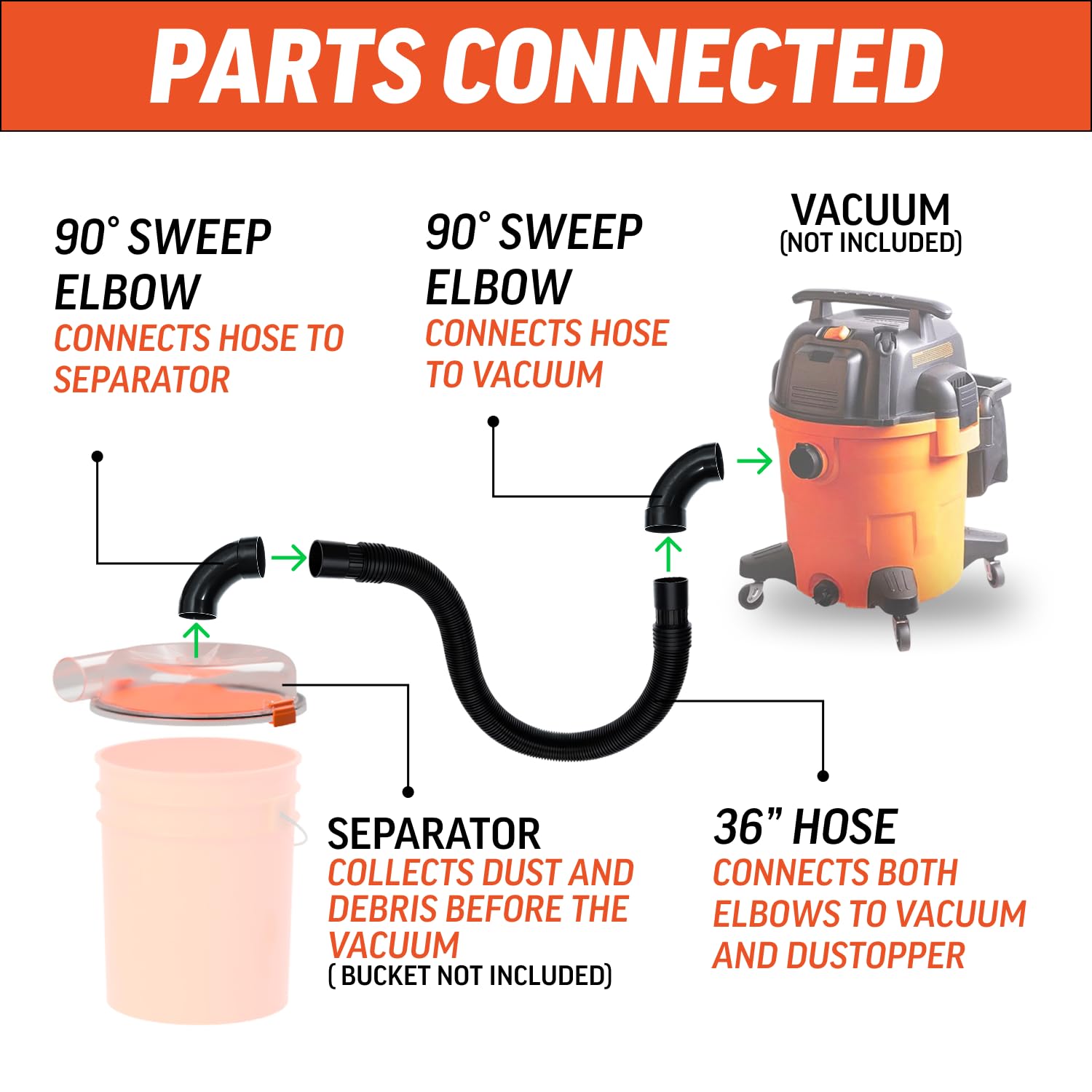 PARTS CONNECTED

90° SWEEP ELBOW
CONNECTS HOSE TO SEPARATOR

90° SWEEP ELBOW
CONNECTS HOSE TO VACUUM

VACUUM
(NOT INCLUDED)

SEPARATOR
COLLECTS DUST AND DEBRIS BEFORE THE VACUUM
( BUCKET NOT INCLUDED)

36” HOSE
CONNECTS BOTH ELBOWS TO VACUUM AND DUSTOPPER