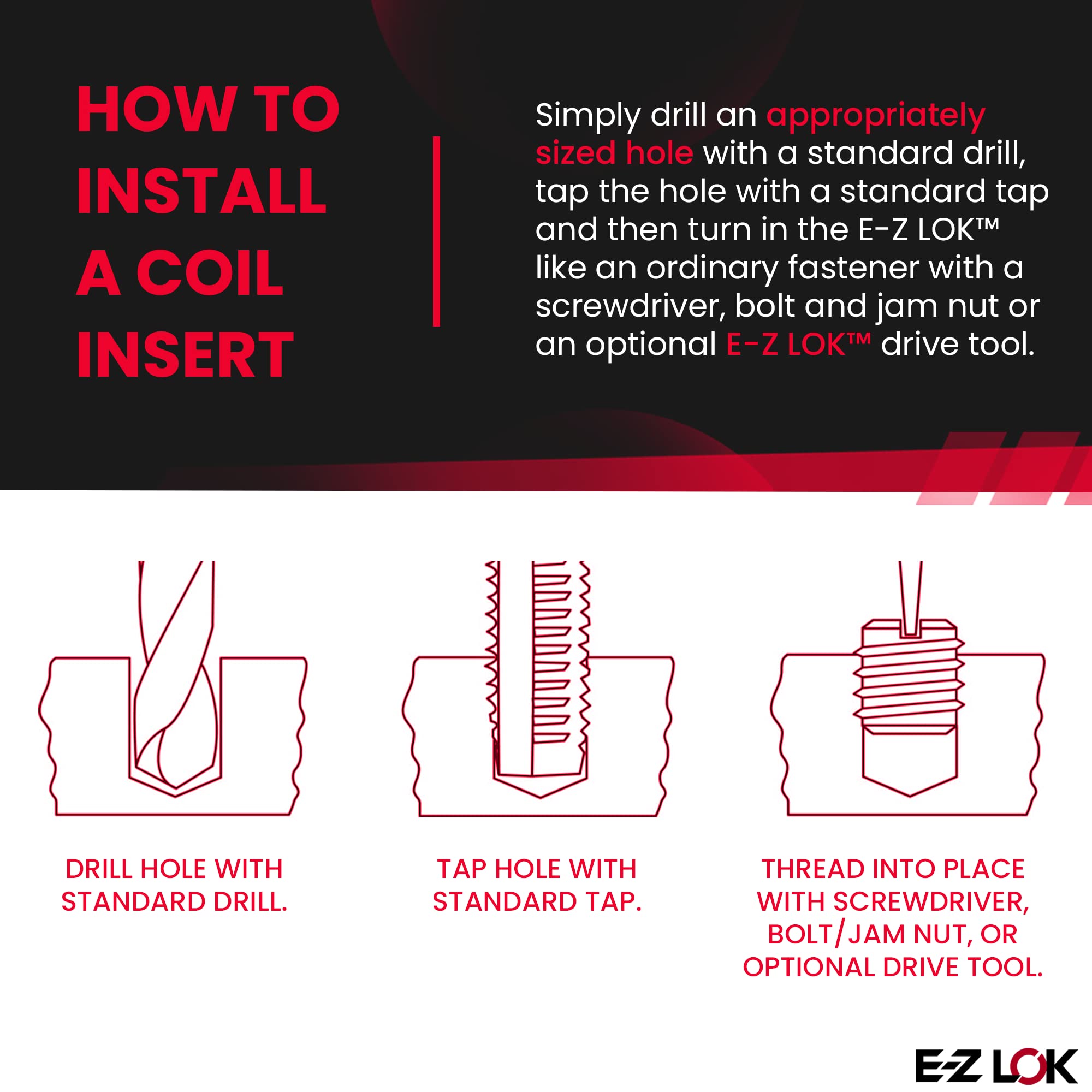 HOW TO INSTALL A COIL INSERT

Simply drill an appropriately sized hole with a standard drill, tap the hole with a standard tap and then turn in the E-Z LOK™ like an ordinary fastener with a screwdriver, bolt and jam nut or an optional E-Z LOK™ drive tool.

DRILL HOLE WITH STANDARD DRILL.

TAP HOLE WITH STANDARD TAP.

THREAD INTO PLACE WITH SCREWDRIVER, BOLT/JAM NUT, OR OPTIONAL DRIVE TOOL.

E-Z LOK