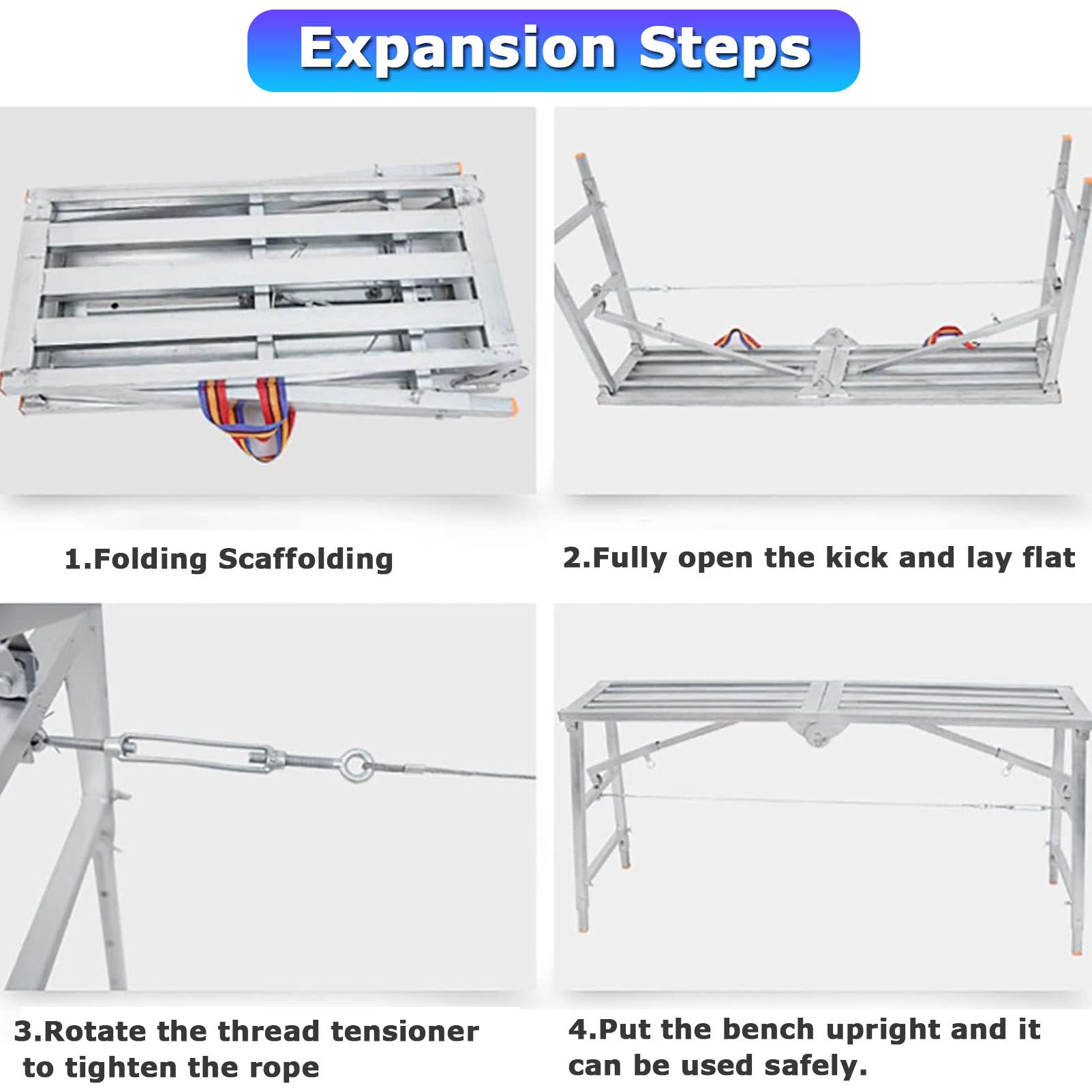 Expansion Steps

1.Folding Scaffolding

2.Fully open the kick and lay flat

3.Rotate the thread tensioner to tighten the rope

4.Put the bench upright and it can be used safely.