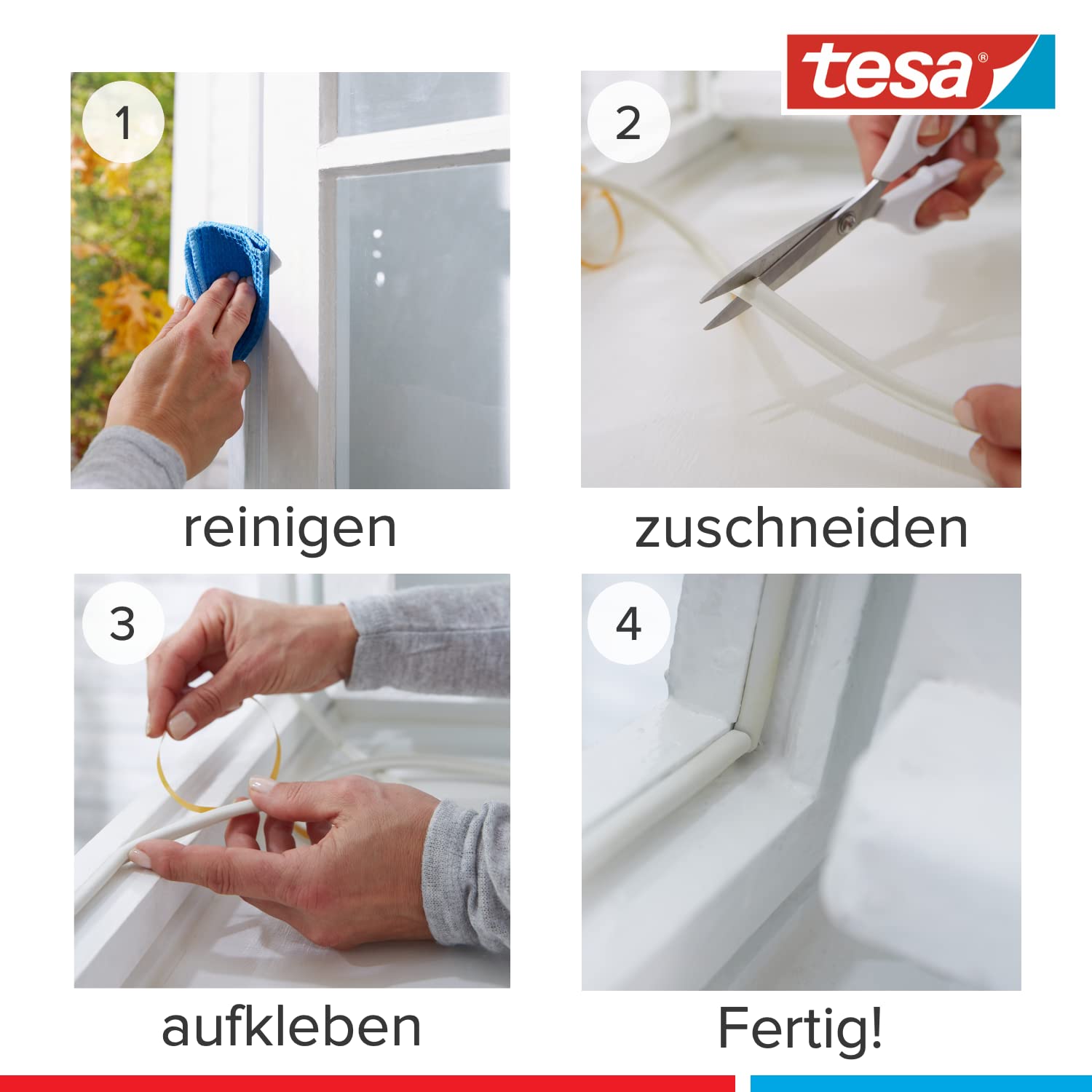 tesa®

1

reinigen

2

zuschneiden

3

aufkleben

4

Fertig!