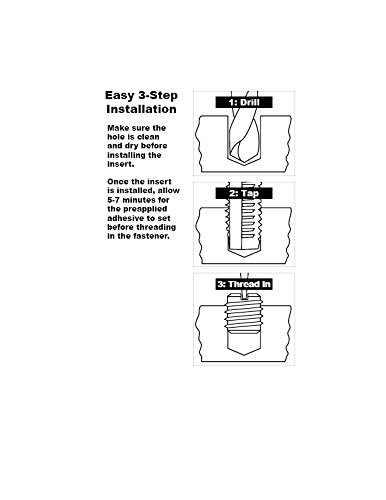 Easy 3-Step Installation

Make sure the hole is clean and dry before installing the insert.

Once the insert is installed, allow 5-7 minutes for the preapplied adhesive to set before threading in the fastener.

1: Drill

2: Tap

3: Thread In