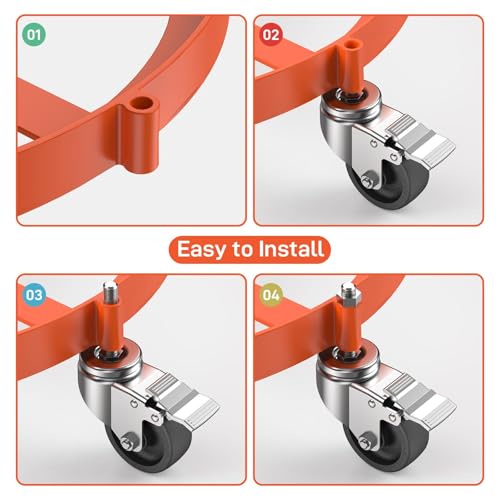 01

02

Easy to Install

03

04